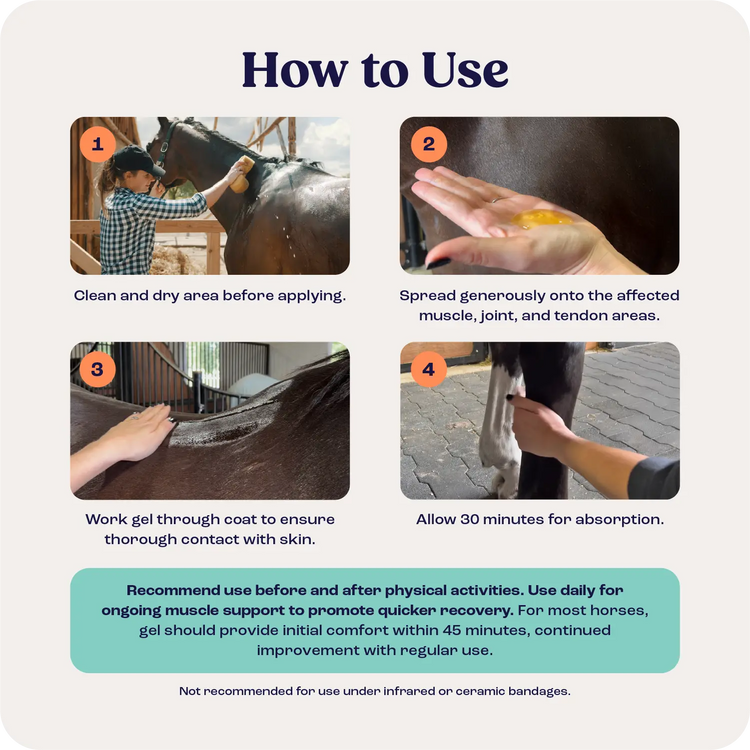 How to Use

1

Clean and dry area before applying.

2

Spread generously onto the affected muscle, joint, and tendon areas.

3

Work gel through coat to ensure thorough contact with skin.

4

Allow 30 minutes for absorption.

Recommend use before and after physical activities. Use daily for ongoing muscle support to promote quicker recovery. For most horses, gel should provide initial comfort within 45 minutes, continued improvement with regular use.

Not recommended for use under infrared or ceramic bandages.